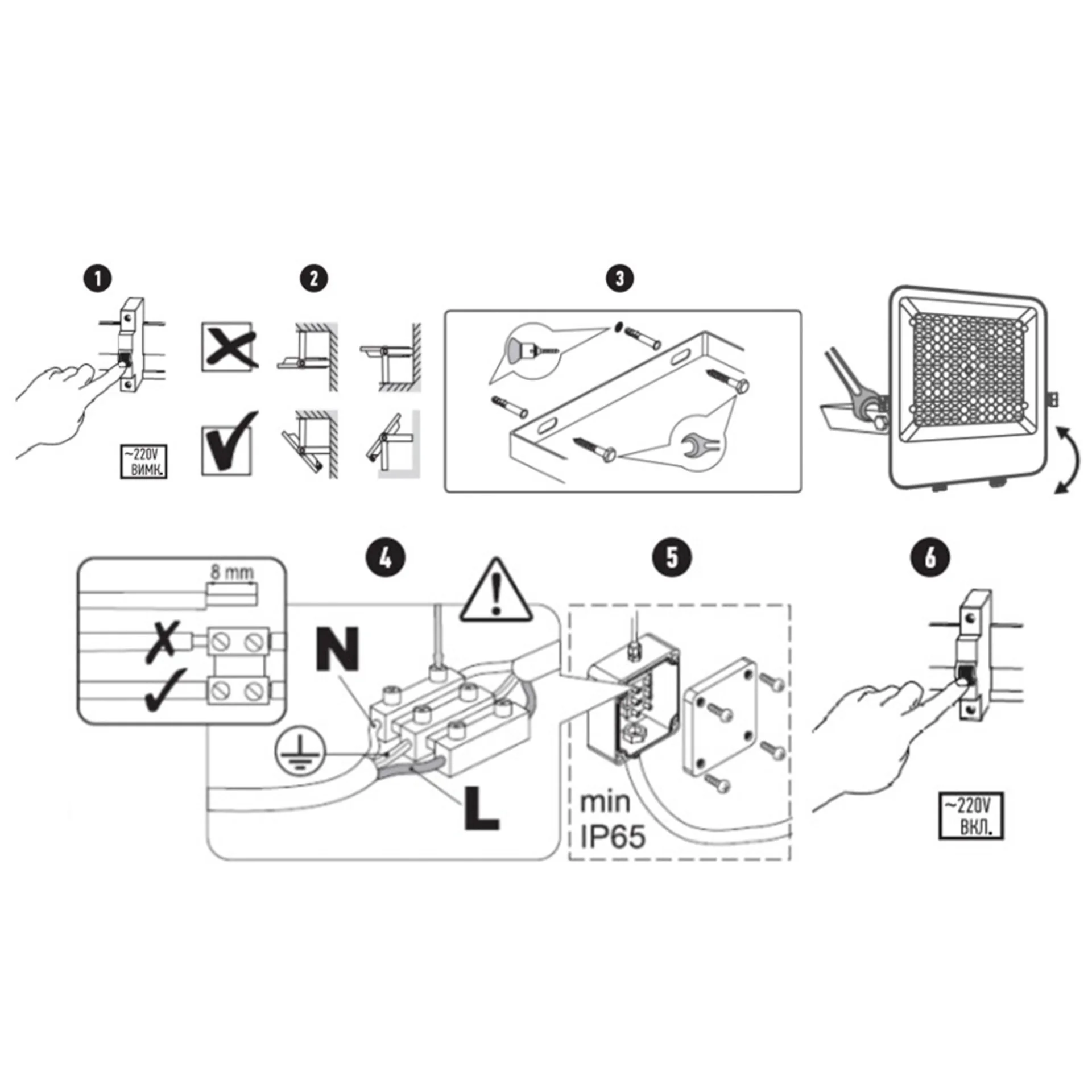 1

~220V
ВИМК.

2

3

4

8 mm

N

L

5

min
IP65

6

~220V
ВКЛ.