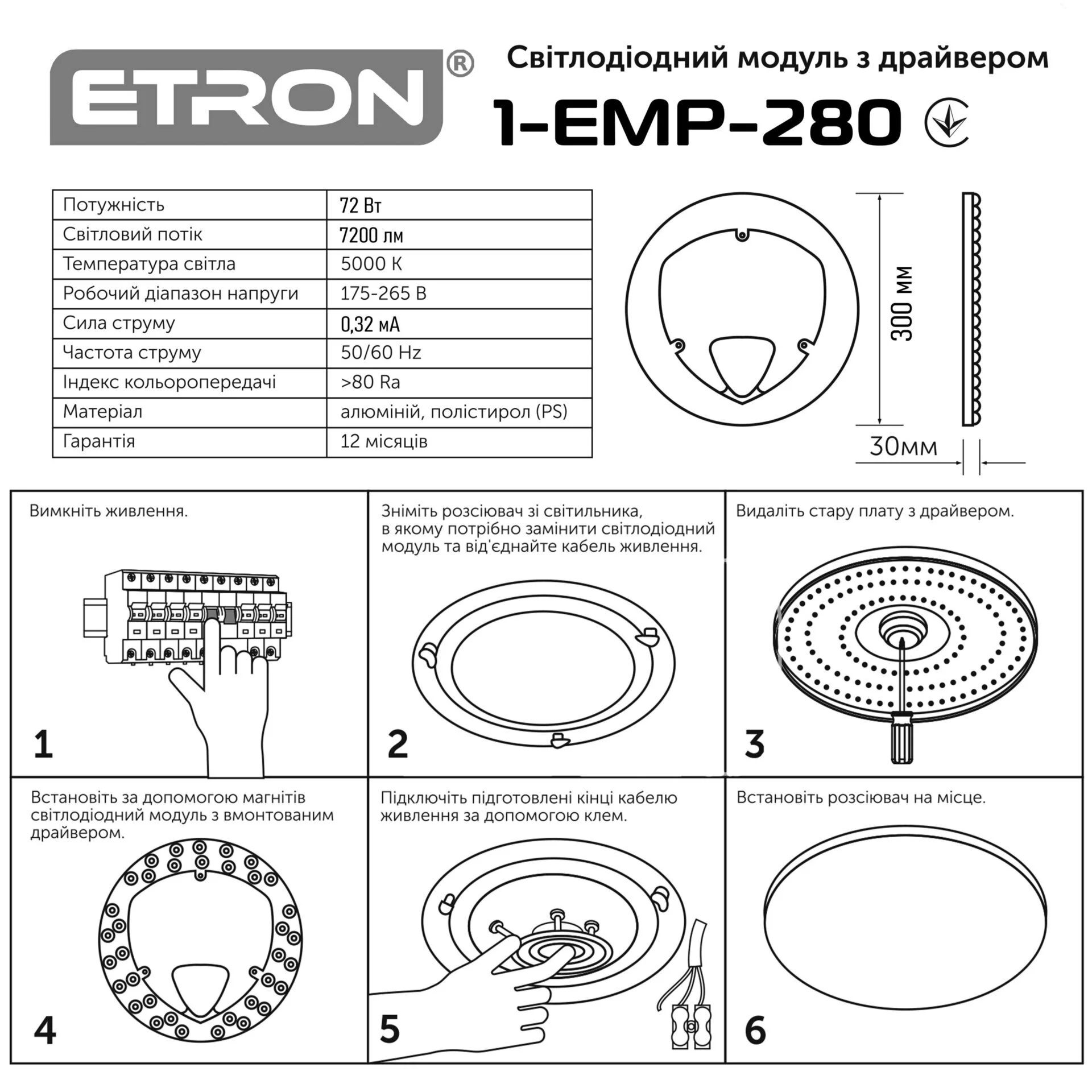 ETRON®

Світлодіодний модуль з драйвером

1-EMP-280

| Потужність | 72 Вт |
|---|---|
| Світловий потік | 7200 лм |
| Температура світла | 5000 К |
| Робочий діапазон напруги | 175-265 В |
| Сила струму | 0,32 мА |
| Частота струму | 50/60 Hz |
| Індекс кольоропередачі | >80 Ra |
| Матеріал | алюміній, полістирол (PS) |
| Гарантія | 12 місяців |

300 мм

30мм

Вимкніть живлення.

1

Зніміть розсіювач зі світильника, в якому потрібно замінити світлодіодний модуль та від'єднайте кабель живлення.

2

Видаліть стару плату з драйвером.

3

Встановіть за допомогою магнітів світлодіодний модуль з вмонтованим драйвером.

4

Підключіть підготовлені кінці кабелю живлення за допомогою клем.

5

Встановіть розсіювач на місце.

6