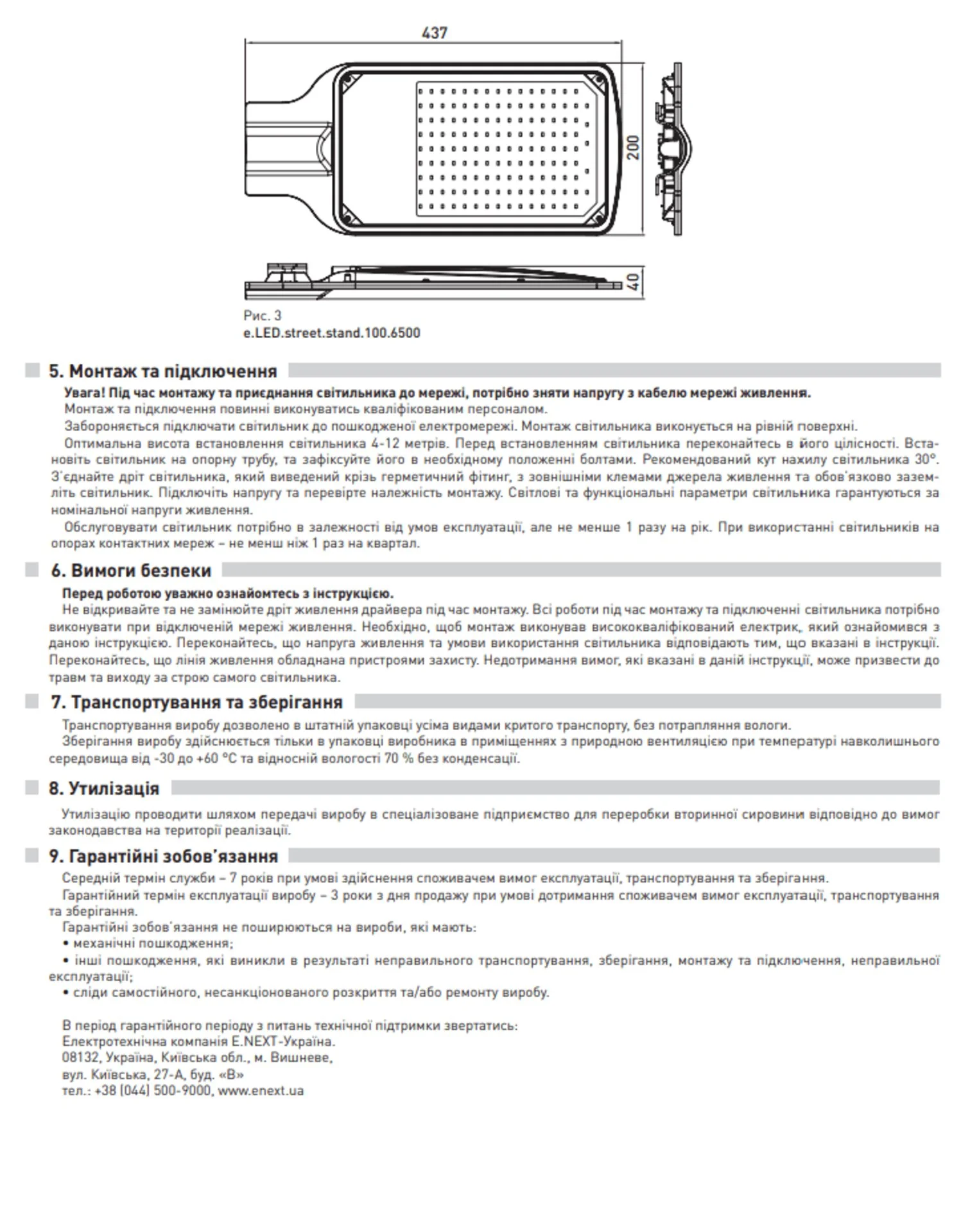 437

200

40

Рис. 3
e.LED.street.stand.100.6500

5. Монтаж та підключення

Увага! Під час монтажу та приєднання світильника до мережі, потрібно зняти напругу з кабелю мережі живлення.

Монтаж та підключення повинні виконуватись кваліфікованим персоналом.

Забороняється підключати світильник до пошкодженої електромережі. Монтаж світильника виконується на рівній поверхні.

Оптимальна висота встановлення світильника 4-12 метрів. Перед встановленням світильника переконайтесь в його цілісності. Встановіть світильник на опорну трубу, та зафіксуйте його в необхідному положенні болтами. Рекомендований кут нахилу світильника 30°. З'єднайте дріт світильника, який виведений крізь герметичний фітинг, з зовнішніми клемами джерела живлення та обов'язково заземліть світильник. Підключіть напругу та перевірте належність монтажу. Світлові та функціональні параметри світильника гарантуються за номінальної напруги живлення.

Обслуговувати світильник потрібно в залежності від умов експлуатації, але не менше 1 разу на рік. При використанні світильників на опорах контактних мереж – не менш ніж 1 раз на квартал.

6. Вимоги безпеки

Перед роботою уважно ознайомтесь з інструкцією.

Не відкривайте та не замінюйте дріт живлення драйвера під час монтажу. Всі роботи під час монтажу та підключенні світильника потрібно виконувати при відключеній мережі живлення. Необхідно, щоб монтаж виконував висококваліфікований електрик, який ознайомився з даною інструкцією. Переконайтесь, що напруга живлення та умови використання світильника відповідають тим, що вказані в інструкції. Переконайтесь, що лінія живлення обладнана пристроями захисту. Недотримання вимог, які вказані в даній інструкції, може призвести до травм та виходу за строю самого світильника.

7. Транспортування та зберігання

Транспортування виробу дозволено в штатній упаковці усіма видами критого транспорту, без потрапляння вологи.

Зберігання виробу здійснюється тільки в упаковці виробника в приміщеннях з природною вентиляцією при температурі навколишнього середовища від -30 до +60 °С та відносній вологості 70 % без конденсації.

8. Утилізація

Утилізацію проводити шляхом передачі виробу в спеціалізоване підприємство для переробки вторинної сировини відповідно до вимог законодавства на території реалізації.

9. Гарантійні зобов'язання

Середній термін служби – 7 років при умові здійснення споживачем вимог експлуатації, транспортування та зберігання.

Гарантійний термін експлуатації виробу – 3 роки з дня продажу при умові дотримання споживачем вимог експлуатації, транспортування та зберігання.

Гарантійні зобов'язання не поширюються на вироби, які мають:
• механічні пошкодження;
• інші пошкодження, які виникли в результаті неправильного транспортування, зберігання, монтажу та підключення, неправильної експлуатації;
• сліди самостійного, несанкціонованого розкриття та/або ремонту виробу.

В період гарантійного періоду з питань технічної підтримки звертатись:
Електротехнічна компанія E.NEXT-Україна.
08132, Україна, Київська обл., м. Вишневе,
вул. Київська, 27-А, буд. «В»
тел.: +38 (044) 500-9000, www.enext.ua