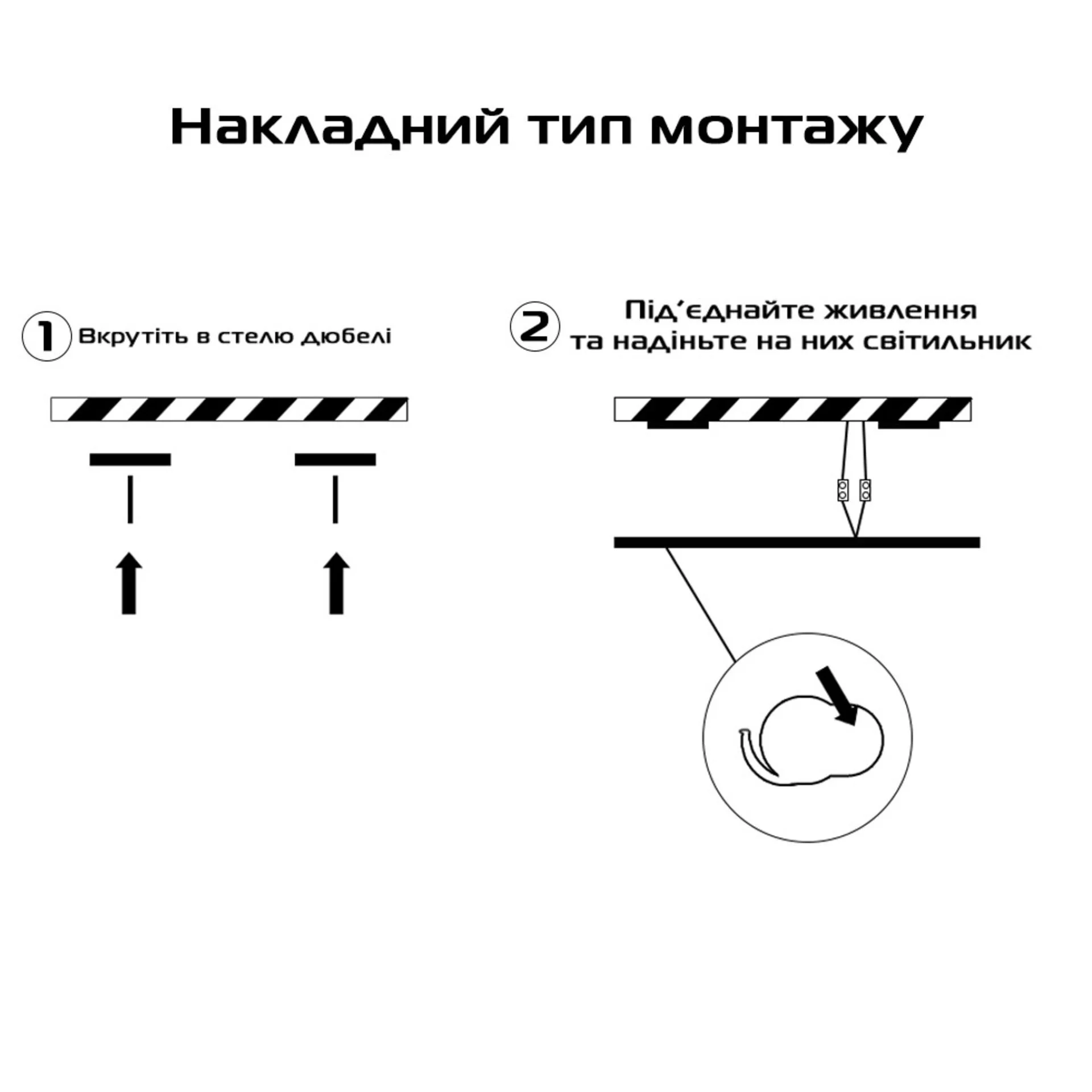 Накладний тип монтажу

1 Вкрутіть в стелю дюбелі

2 Під'єднайте живлення та надіньте на них світильник