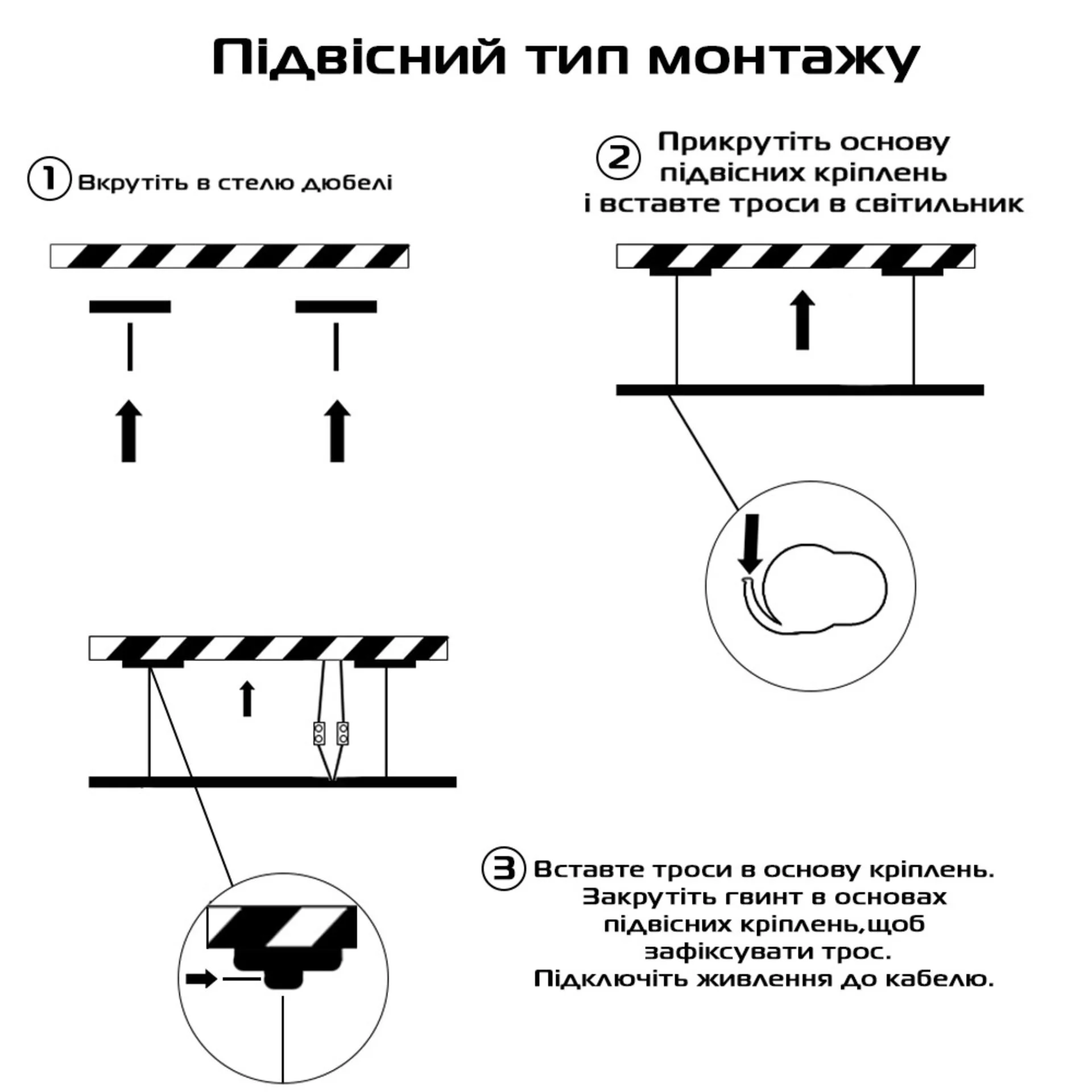 Підвісний тип монтажу

1 Вкрутіть в стелю дюбелі

2 Прикрутіть основу підвісних кріплень і вставте троси в світильник

3 Вставте троси в основу кріплень. Закрутіть гвинт в основах підвісних кріплень,щоб зафіксувати трос. Підключіть живлення до кабелю.