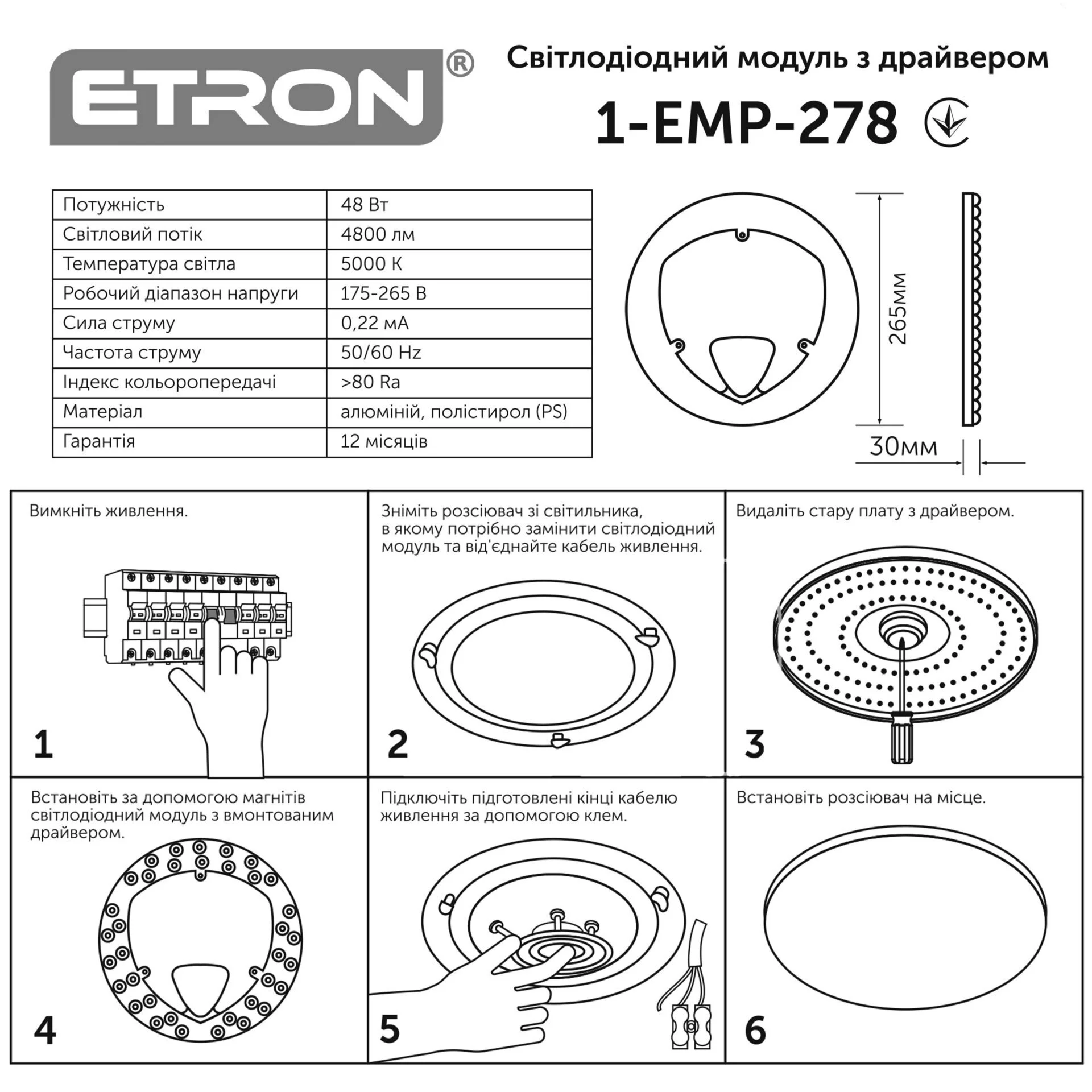 ETRON®

Світлодіодний модуль з драйвером

1-EMP-278

| Потужність | 48 Вт |
|---|---|
| Світловий потік | 4800 лм |
| Температура світла | 5000 К |
| Робочий діапазон напруги | 175-265 В |
| Сила струму | 0,22 мА |
| Частота струму | 50/60 Hz |
| Індекс кольоропередачі | >80 Ra |
| Матеріал | алюміній, полістирол (PS) |
| Гарантія | 12 місяців |

265мм

30мм

Вимкніть живлення.

1

Зніміть розсіювач зі світильника, в якому потрібно замінити світлодіодний модуль та від'єднайте кабель живлення.

2

Видаліть стару плату з драйвером.

3

Встановіть за допомогою магнітів світлодіодний модуль з вмонтованим драйвером.

4

Підключіть підготовлені кінці кабелю живлення за допомогою клем.

5

Встановіть розсіювач на місце.

6