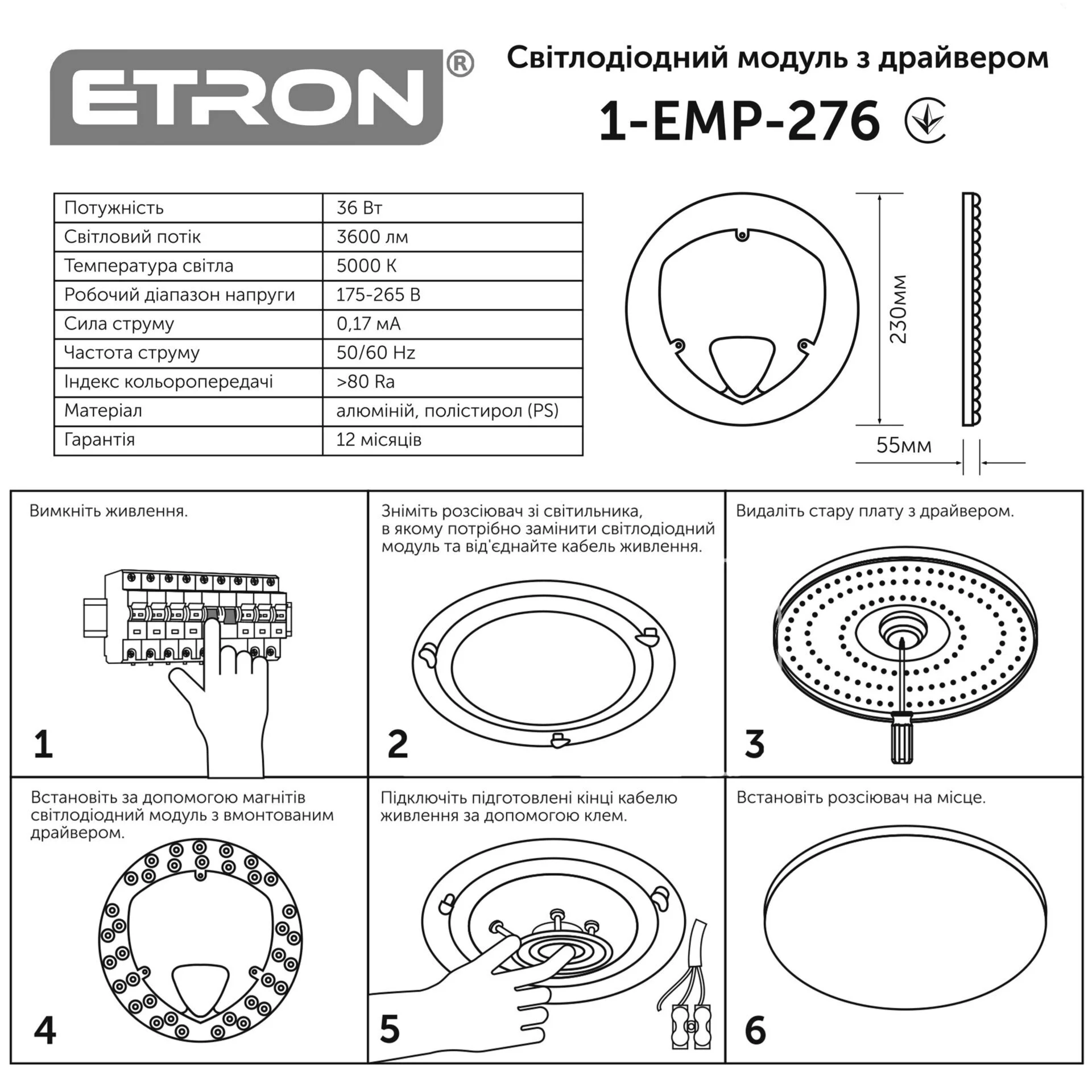 ETRON®

Світлодіодний модуль з драйвером

1-EMP-276

| Потужність | 36 Вт |
|---|---|
| Світловий потік | 3600 лм |
| Температура світла | 5000 К |
| Робочий діапазон напруги | 175-265 В |
| Сила струму | 0,17 мА |
| Частота струму | 50/60 Hz |
| Індекс кольоропередачі | >80 Ra |
| Матеріал | алюміній, полістирол (PS) |
| Гарантія | 12 місяців |

230мм

55мм

Вимкніть живлення.

1

Зніміть розсіювач зі світильника, в якому потрібно замінити світлодіодний модуль та від'єднайте кабель живлення.

2

Видаліть стару плату з драйвером.

3

Встановіть за допомогою магнітів світлодіодний модуль з вмонтованим драйвером.

4

Підключіть підготовлені кінці кабелю живлення за допомогою клем.

5

Встановіть розсіювач на місце.

6