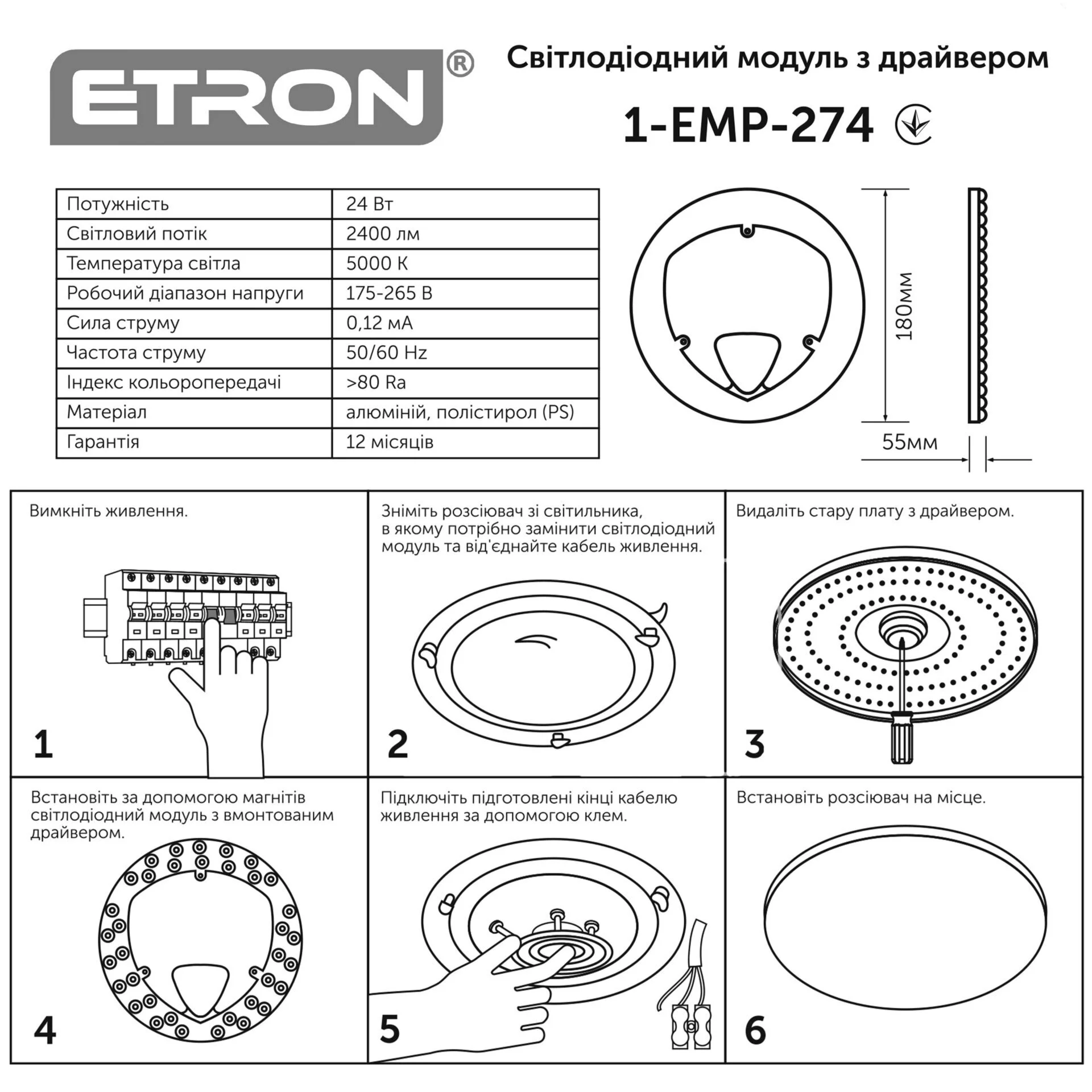 ETRON®

Світлодіодний модуль з драйвером

1-EMP-274

| Потужність | 24 Вт |
|---|---|
| Світловий потік | 2400 лм |
| Температура світла | 5000 К |
| Робочий діапазон напруги | 175-265 В |
| Сила струму | 0,12 мА |
| Частота струму | 50/60 Hz |
| Індекс кольоропередачі | >80 Ra |
| Матеріал | алюміній, полістирол (PS) |
| Гарантія | 12 місяців |

180мм

55мм

Вимкніть живлення.

1

Зніміть розсіювач зі світильника, в якому потрібно замінити світлодіодний модуль та від'єднайте кабель живлення.

2

Видаліть стару плату з драйвером.

3

Встановіть за допомогою магнітів світлодіодний модуль з вмонтованим драйвером.

4

Підключіть підготовлені кінці кабелю живлення за допомогою клем.

5

Встановіть розсіювач на місце.

6