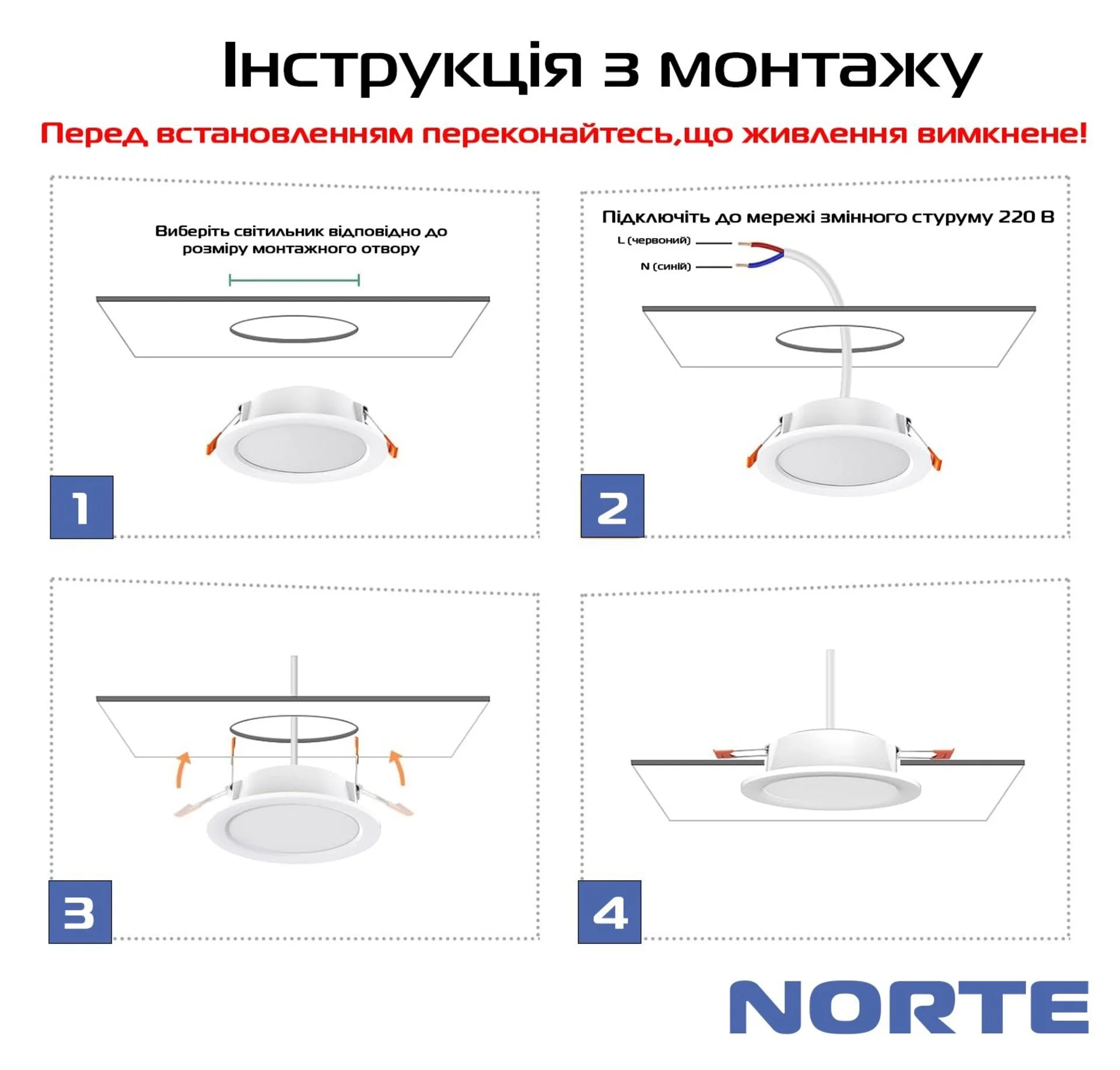 Інструкція з монтажу

Перед встановленням переконайтесь,що живлення вимкнене!

Виберіть світильник відповідно до розміру монтажного отвору

1

Підключіть до мережі змінного струруму 220 В

L (червоний)

N (синій)

2

3

4

NORTE