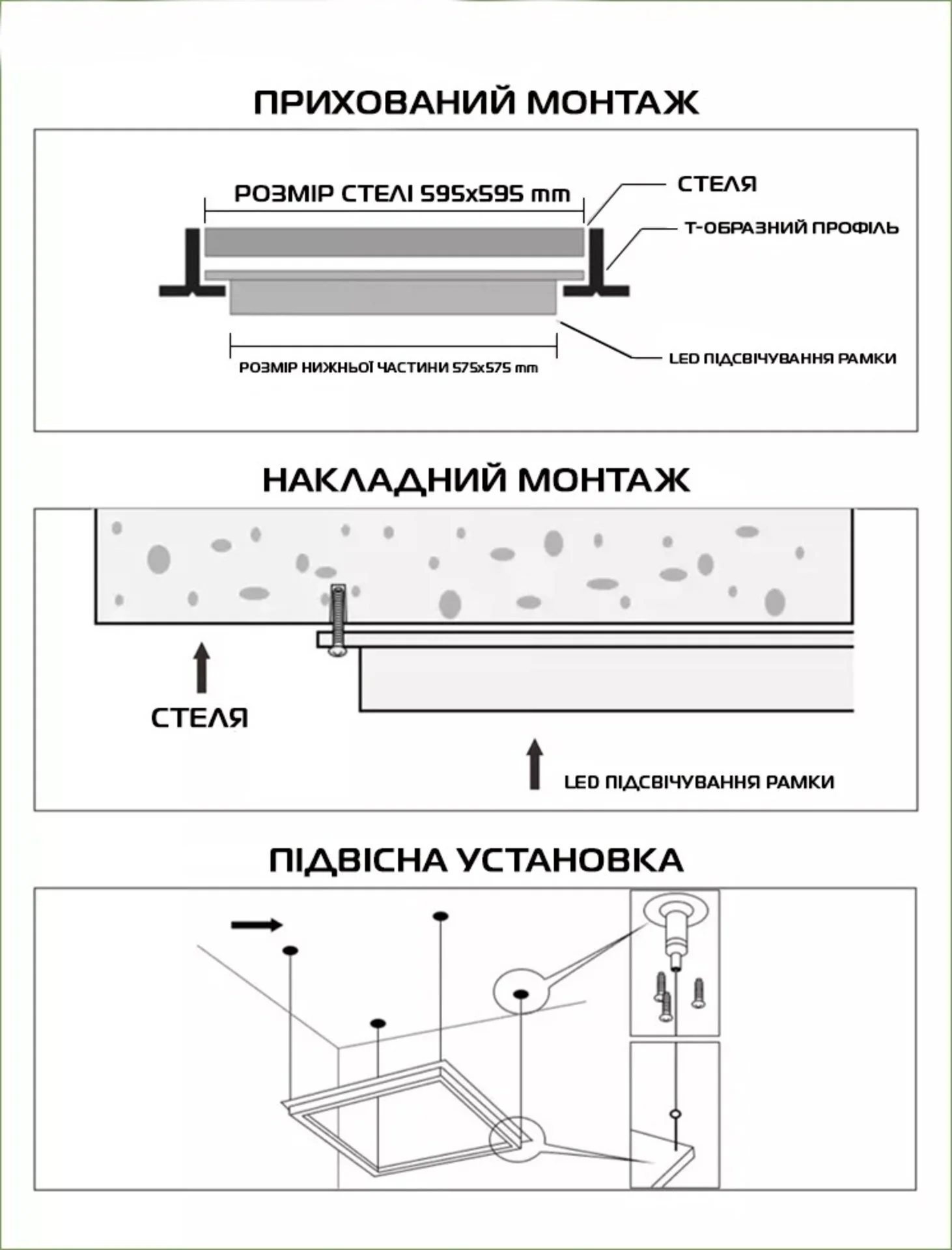 ПРИХОВАНИЙ МОНТАЖ

РОЗМІР СТЕЛІ 595x595 mm

СТЕЛЯ

Т-ОБРАЗНИЙ ПРОФІЛЬ

РОЗМІР НИЖНЬОЇ ЧАСТИНИ 575x575 mm

LED ПІДСВІЧУВАННЯ РАМКИ

НАКЛАДНИЙ МОНТАЖ

СТЕЛЯ

LED ПІДСВІЧУВАННЯ РАМКИ

ПІДВІСНА УСТАНОВКА