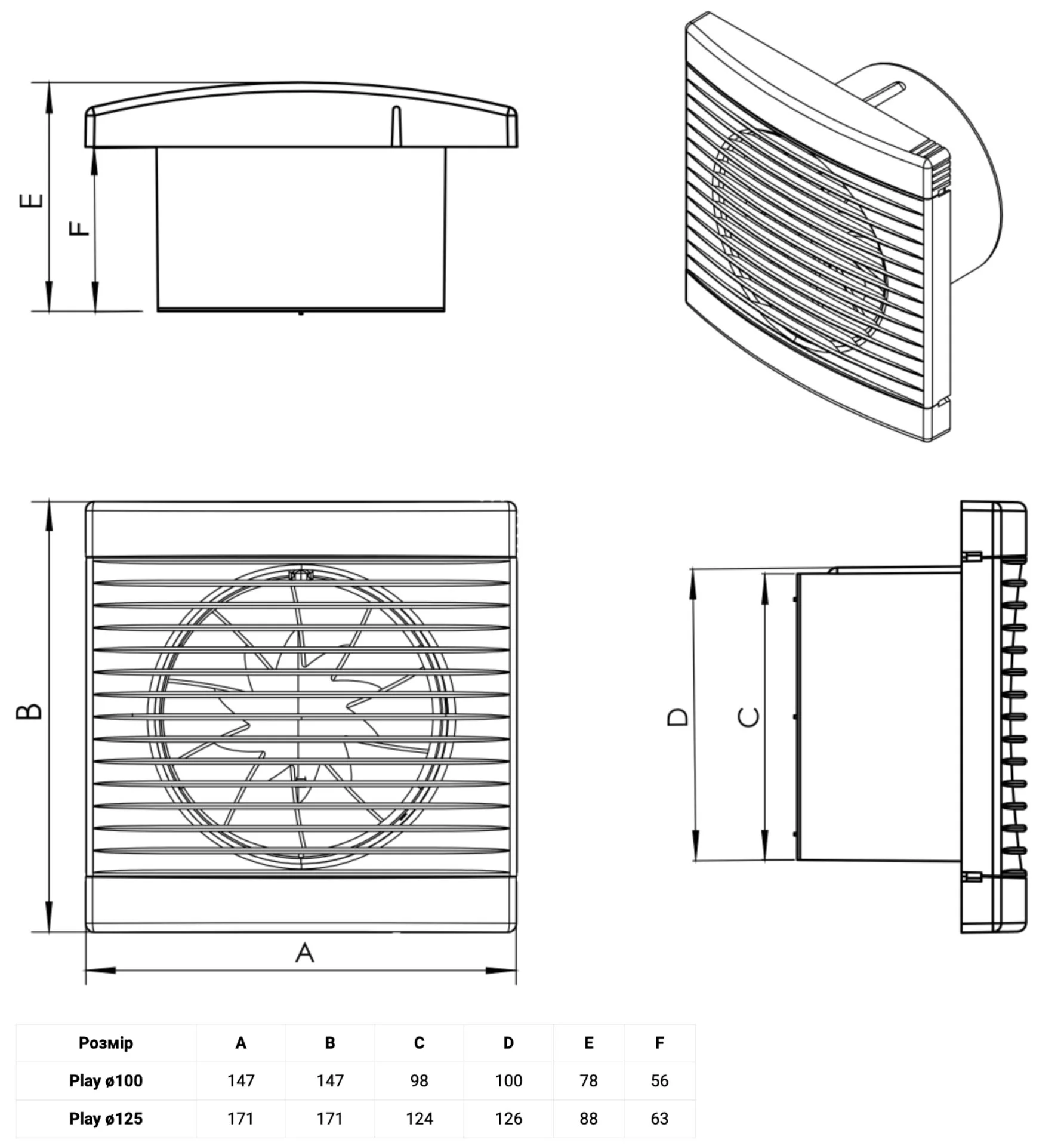 E

F

B

A

D

C

| Розмір | A | B | C | D | E | F |
|---|---|---|---|---|---|---|
| Play ø100 | 147 | 147 | 98 | 100 | 78 | 56 |
| Play ø125 | 171 | 171 | 124 | 126 | 88 | 63 |